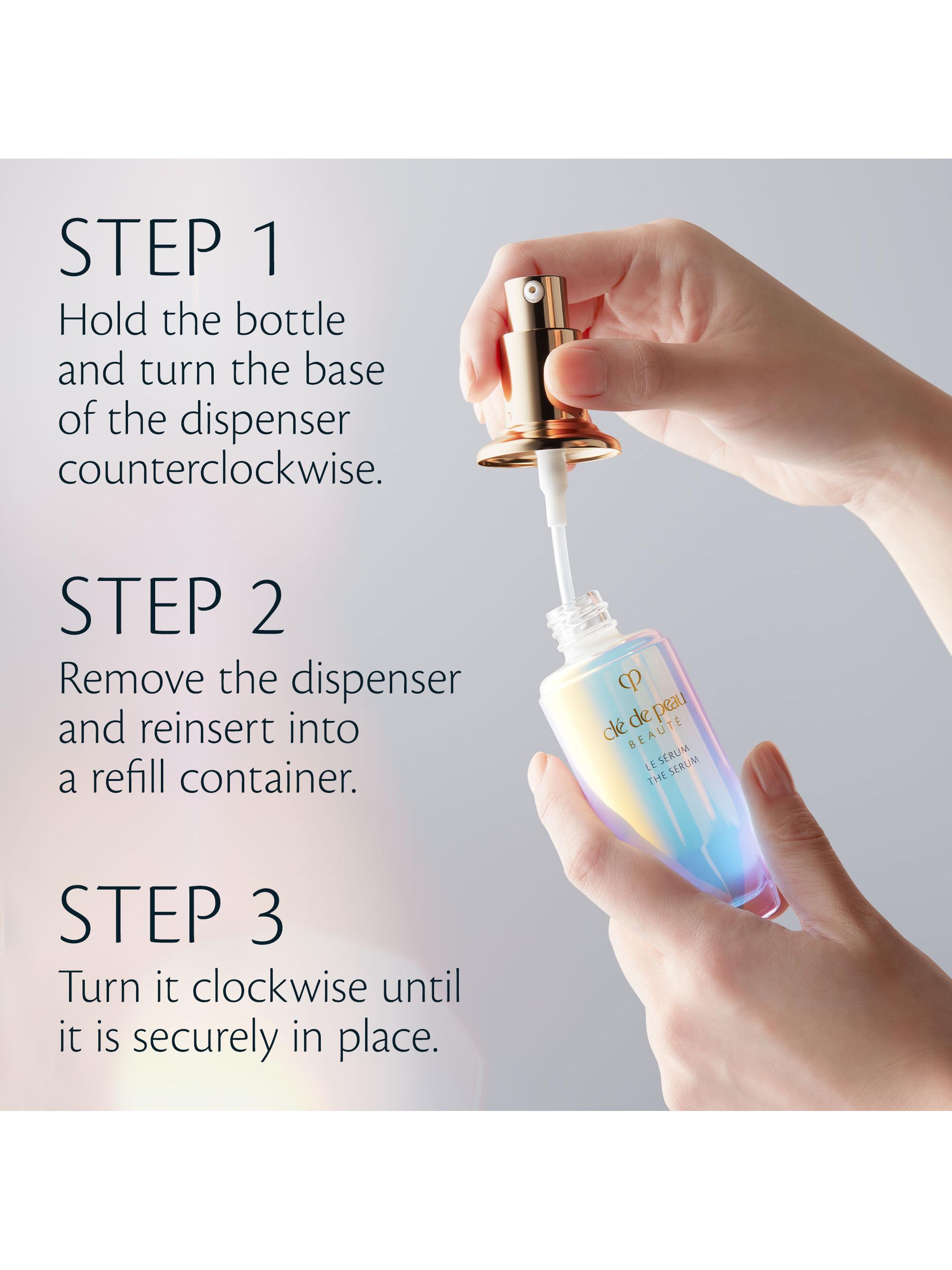 STEP 1
Hold the bottle and turn the base of the dispenser counterclockwise.

STEP 2
Remove the dispenser and reinsert into a refill container.

STEP 3
Turn it clockwise until it is securely in place.

clé de peau
BEAUTÉ
LE SÉRUM
THE SERUM