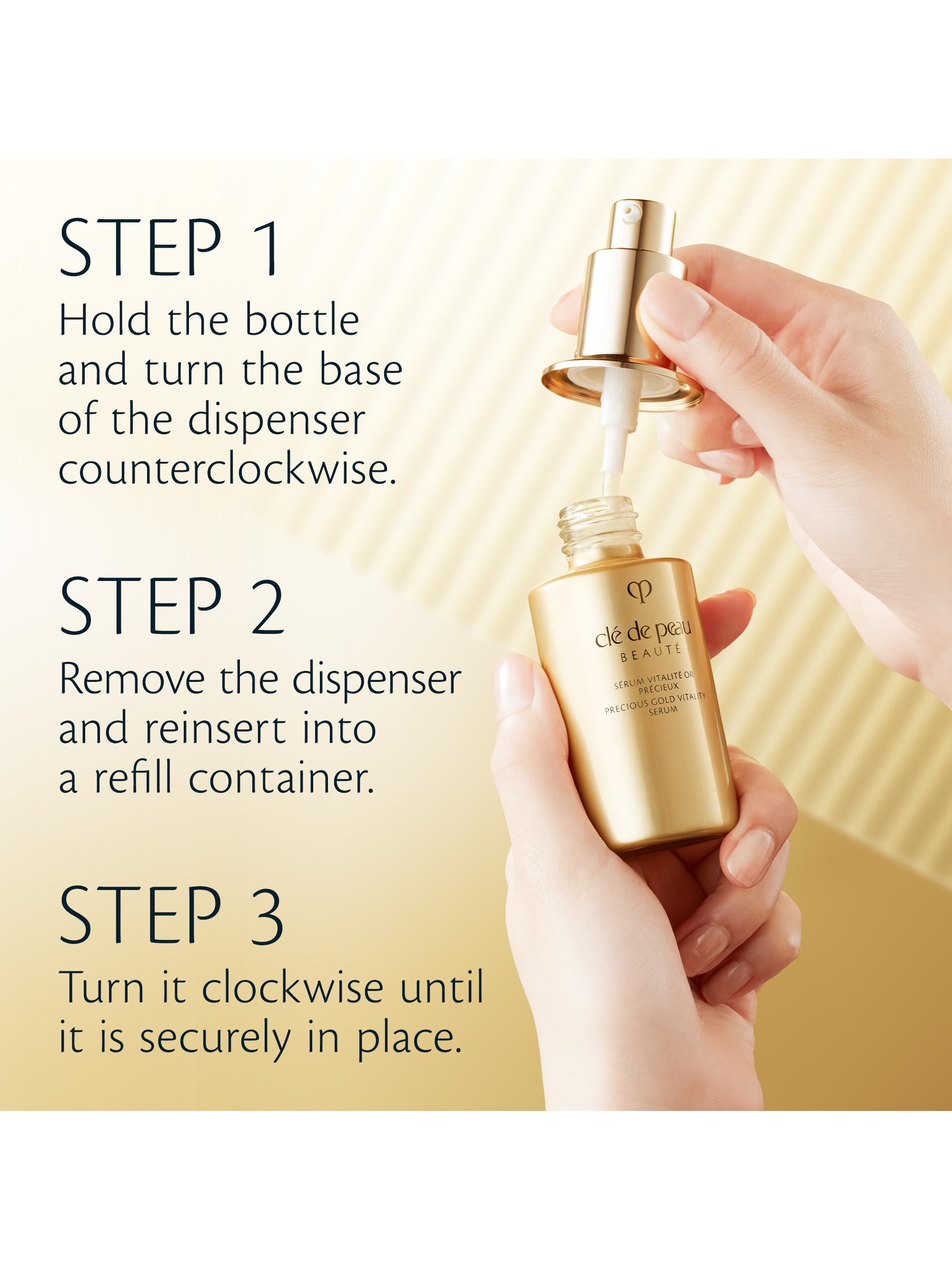 STEP 1
Hold the bottle and turn the base of the dispenser counterclockwise.

STEP 2
Remove the dispenser and reinsert into a refill container.

STEP 3
Turn it clockwise until it is securely in place.

clé de peau
BEAUTÉ
SÉRUM VITALITÉ OR PRÉCIEUX
PRECIOUS GOLD VITALITY SERUM